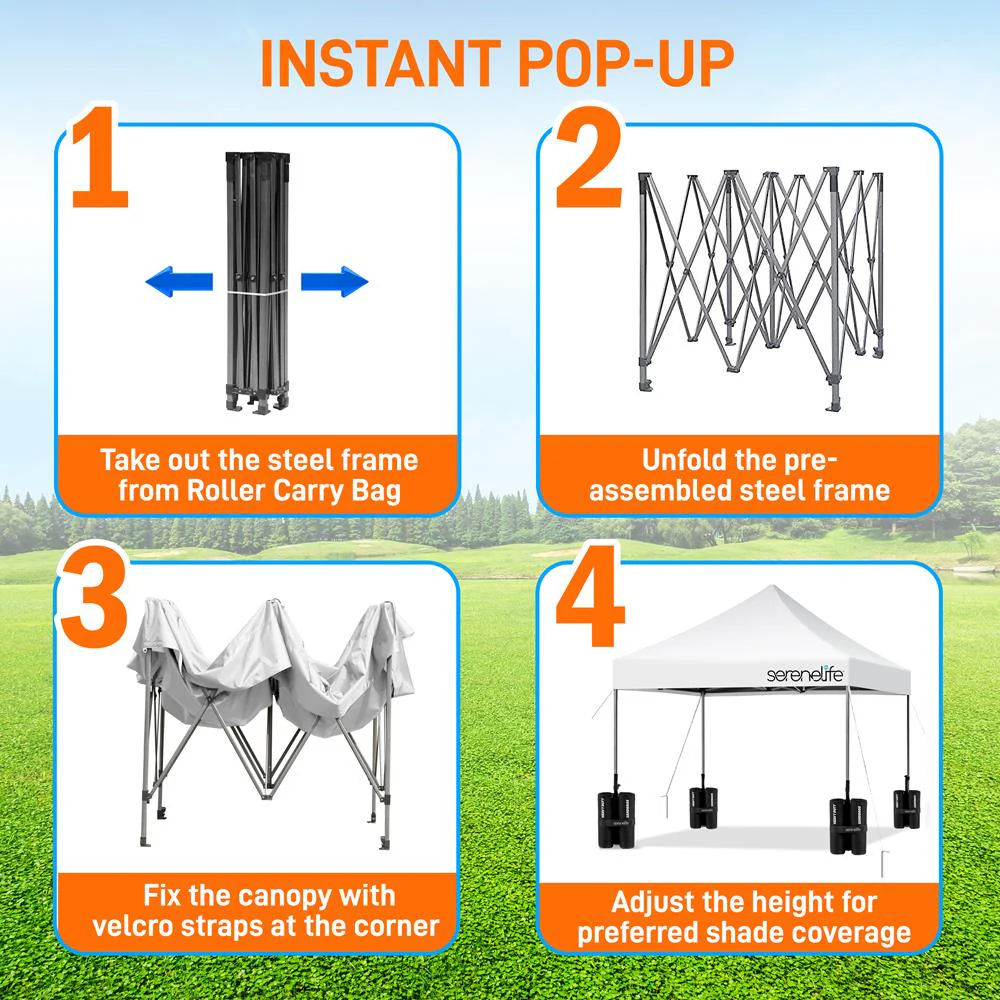 INSTANT POP-UP

1

Take out the steel frame from Roller Carry Bag

2

Unfold the pre-assembled steel frame

3

Fix the canopy with velcro straps at the corner

4

serenelife

Adjust the height for preferred shade coverage